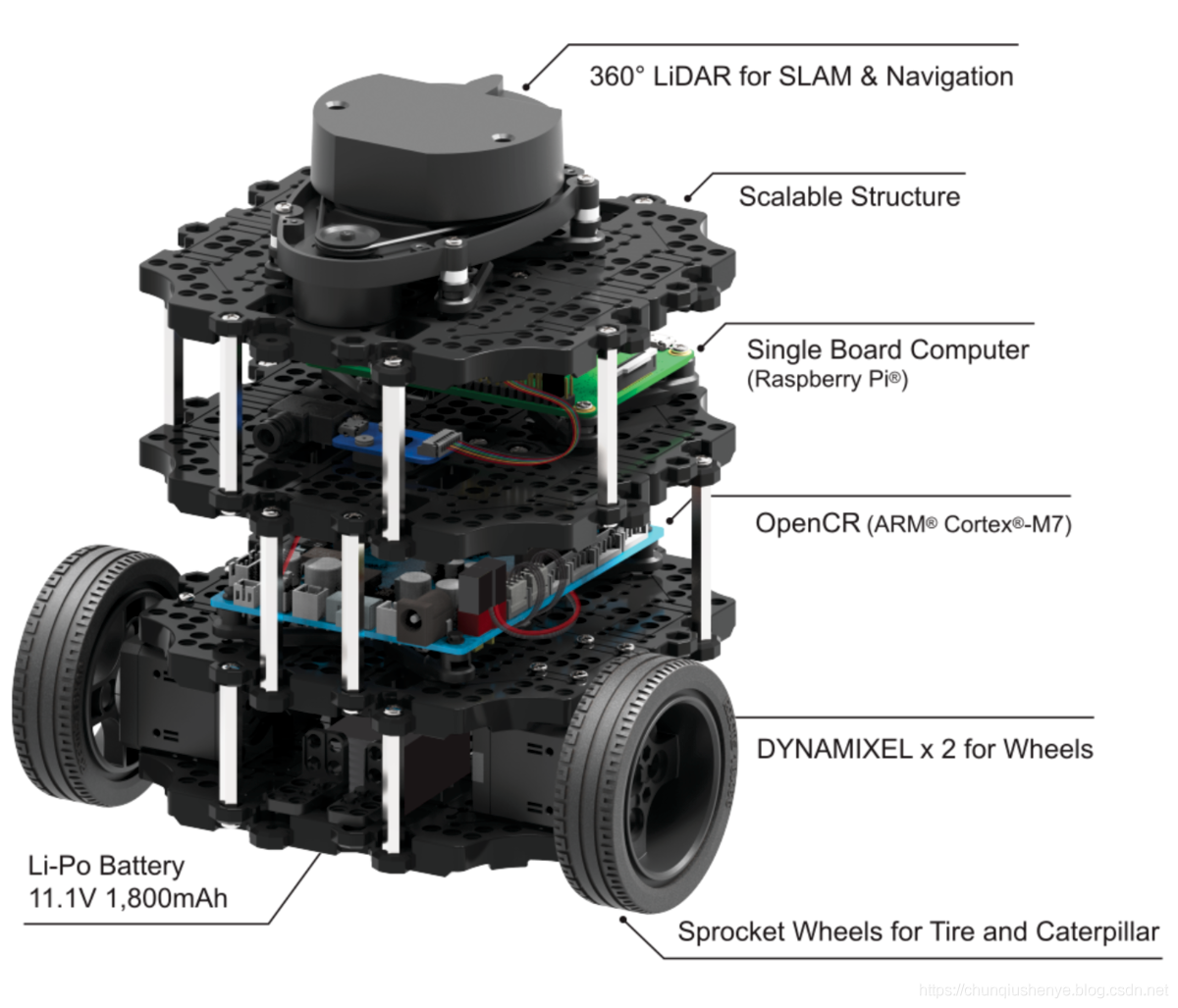 360° LiDAR for SLAM & Navigation

Scalable Structure

Single Board Computer
(Raspberry Pi®)

OpenCR (ARM® Cortex®-M7)

DYNAMIXEL x 2 for Wheels

Li-Po Battery
11.1V 1,800mAh

Sprocket Wheels for Tire and Caterpillar

https://chunqiushenye.blog.csdn.net